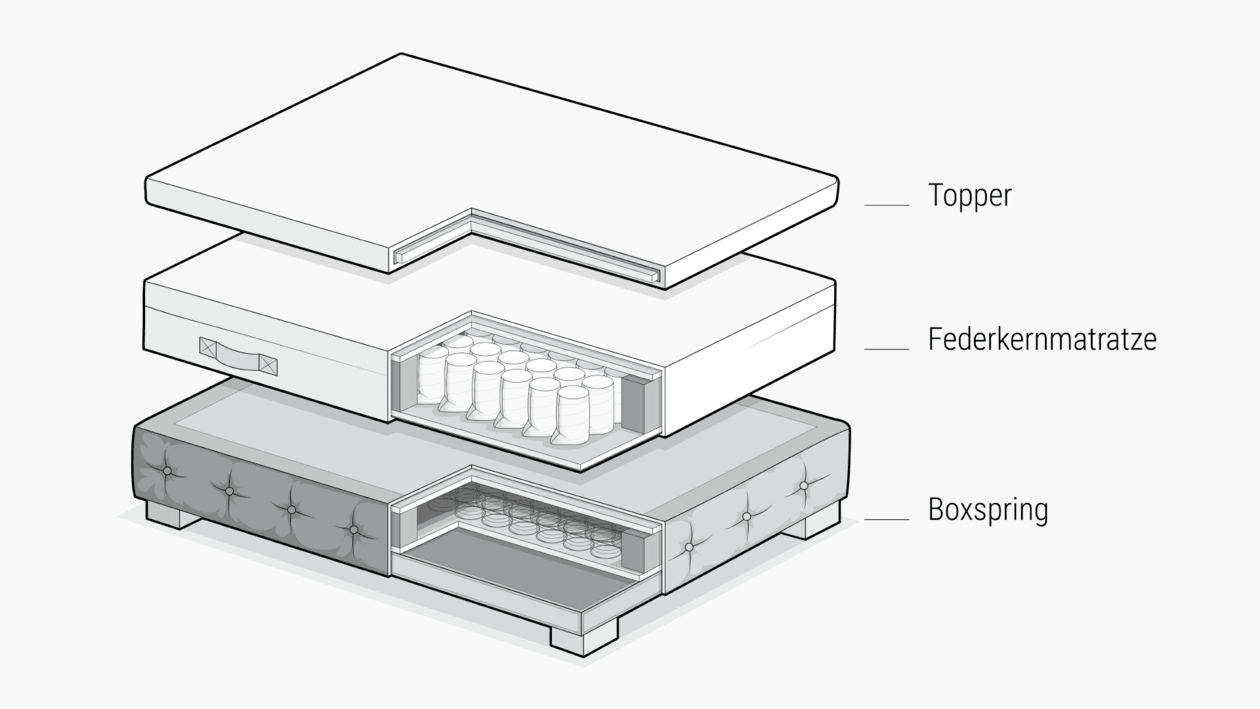 Topper

Federkernmatratze

Boxspring